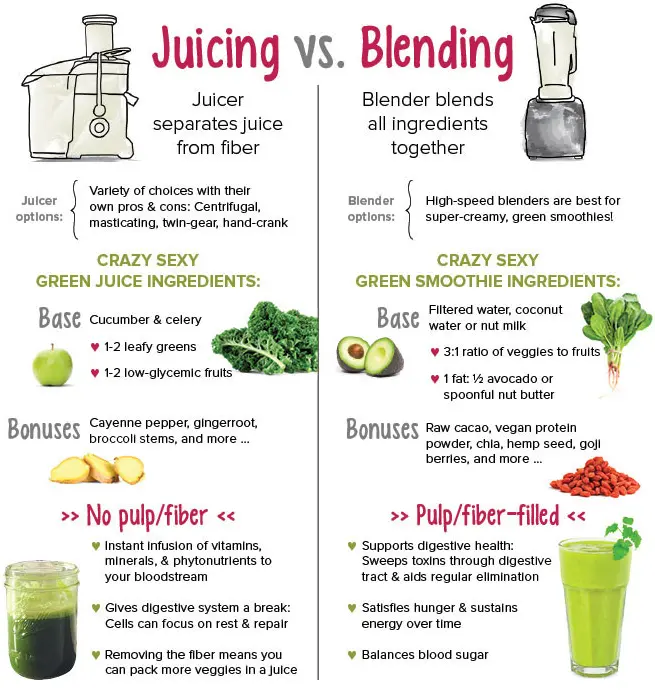 Juicing vs. Blending

Juicer separates juice from fiber

Juicer options: Variety of choices with their own pros & cons: Centrifugal, masticating, twin-gear, hand-crank

CRAZY SEXY GREEN JUICE INGREDIENTS:

Base Cucumber & celery

♥ 1-2 leafy greens

♥ 1-2 low-glycemic fruits

Bonuses Cayenne pepper, gingerroot, broccoli stems, and more ...

>> No pulp/fiber <<

♥ Instant infusion of vitamins, minerals, & phytonutrients to your bloodstream

♥ Gives digestive system a break: Cells can focus on rest & repair

♥ Removing the fiber means you can pack more veggies in a juice

Blender blends all ingredients together

Blender options: High-speed blenders are best for super-creamy, green smoothies!

CRAZY SEXY GREEN SMOOTHIE INGREDIENTS:

Base Filtered water, coconut water or nut milk

♥ 3:1 ratio of veggies to fruits

♥ 1 fat: ½ avocado or spoonful nut butter

Bonuses Raw cacao, vegan protein powder, chia, hemp seed, goji berries, and more ...

>> Pulp/fiber-filled <<

♥ Supports digestive health: Sweeps toxins through digestive tract & aids regular elimination

♥ Satisfies hunger & sustains energy over time

♥ Balances blood sugar